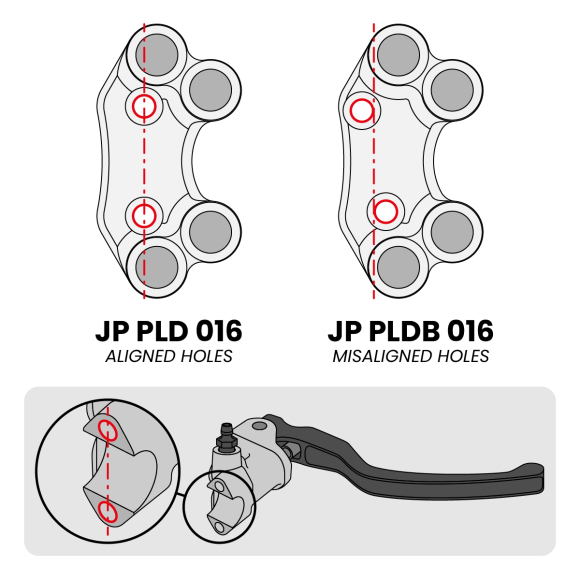 JP PLD 016
ALIGNED HOLES

JP PLDB 016
MISALIGNED HOLES